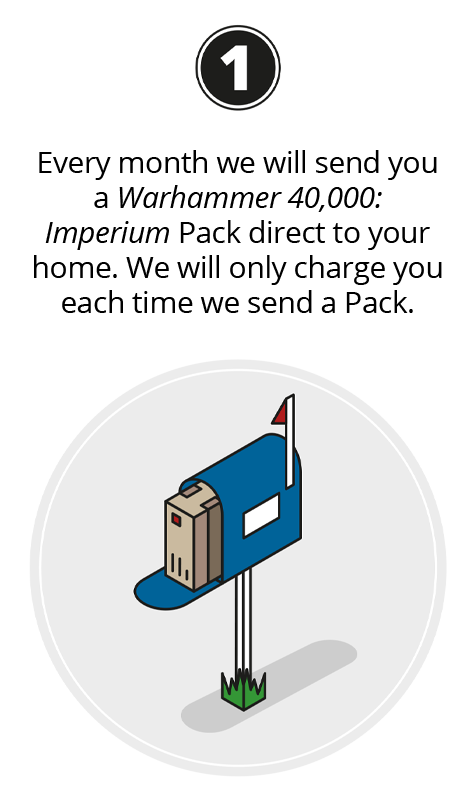 1

Every month we will send you a Warhammer 40,000: Imperium Pack direct to your home. We will only charge you each time we send a Pack.