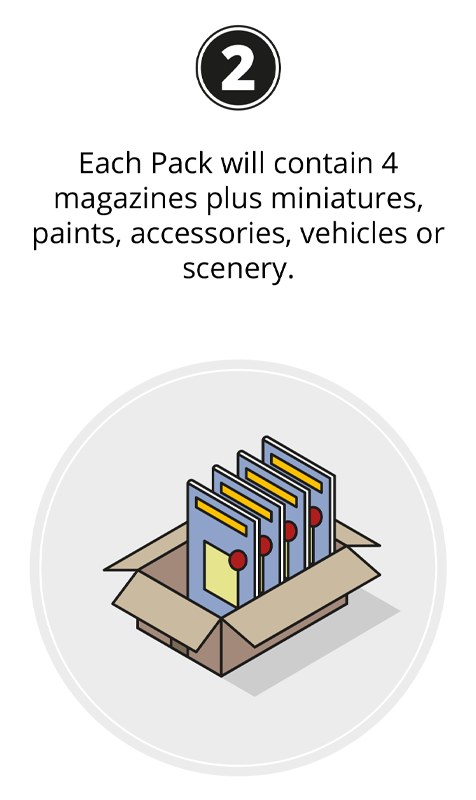 2

Each Pack will contain 4 magazines plus miniatures, paints, accessories, vehicles or scenery.