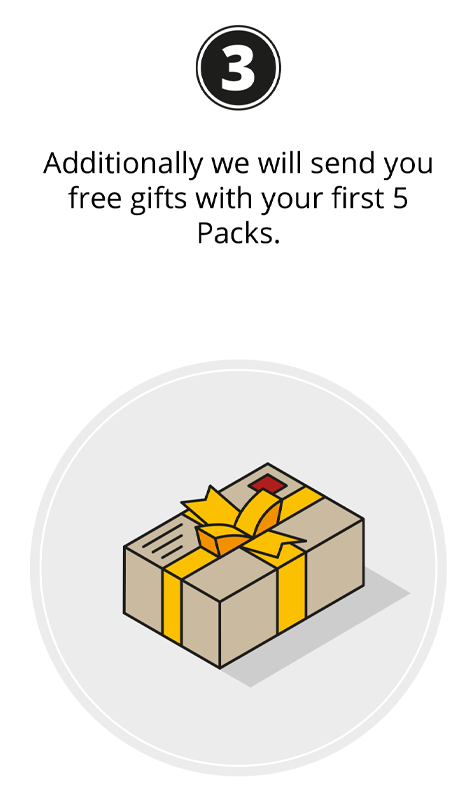 3

Additionally we will send you free gifts with your first 5 Packs.