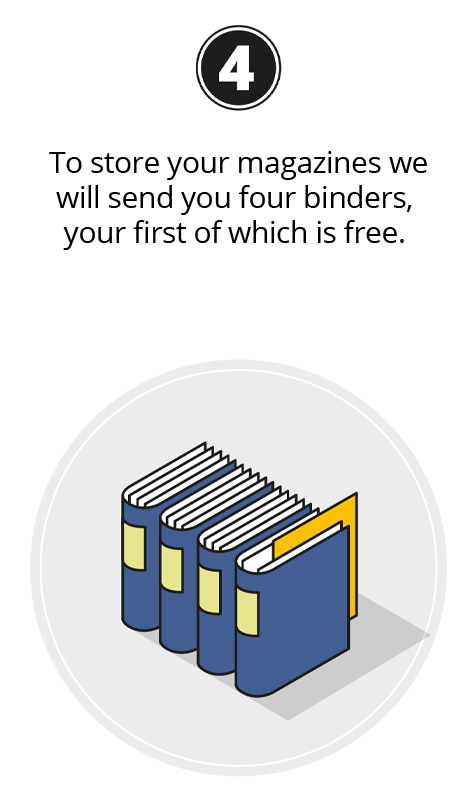 4

To store your magazines we will send you four binders, your first of which is free.