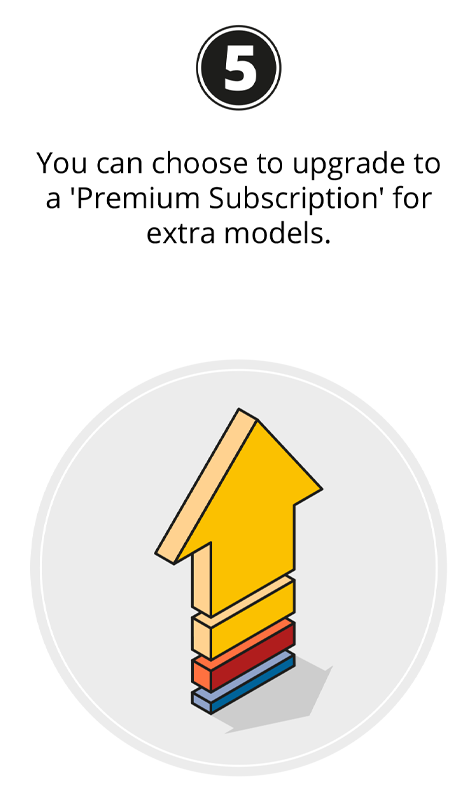 5

You can choose to upgrade to a 'Premium Subscription' for extra models.