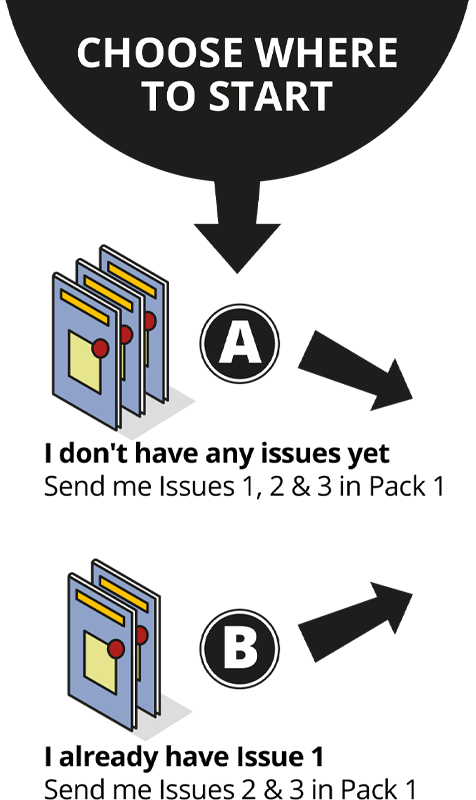 CHOOSE WHERE TO START

A

I don't have any issues yet
Send me Issues 1, 2 & 3 in Pack 1

B

I already have Issue 1
Send me Issues 2 & 3 in Pack 1