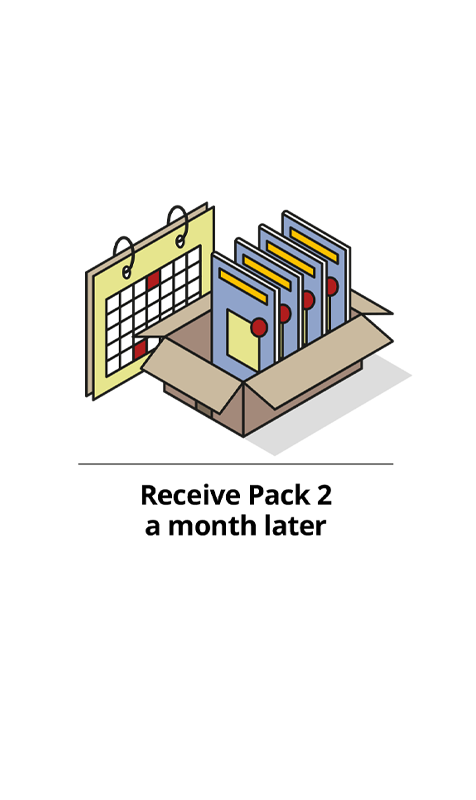 Receive Pack 2
a month later