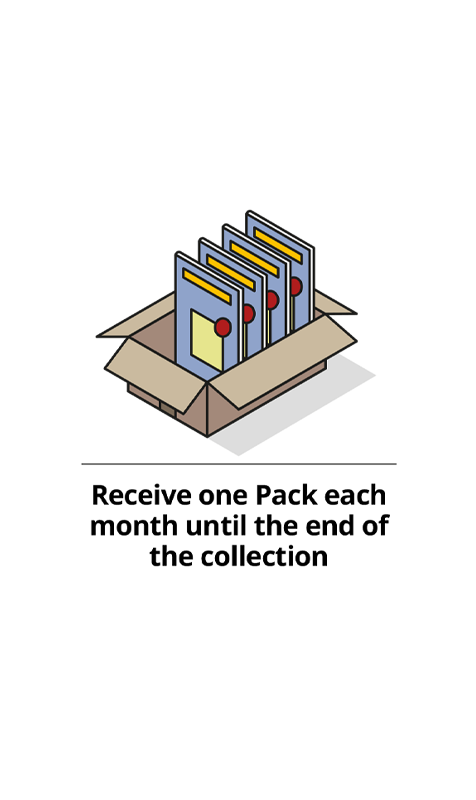 Receive one Pack each month until the end of the collection