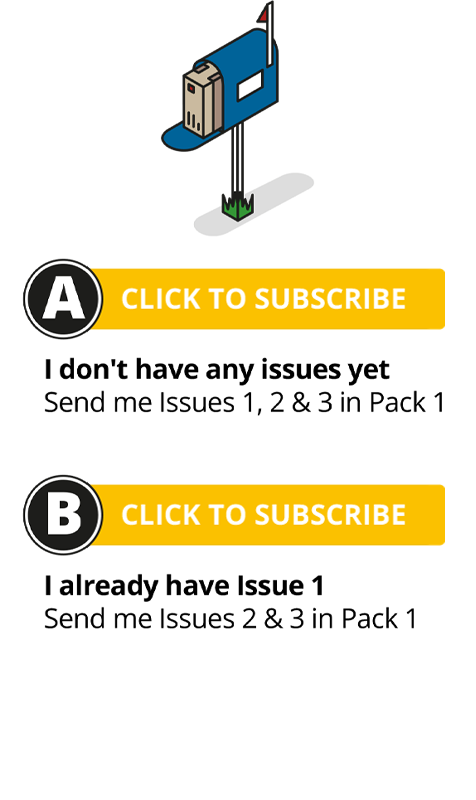 A CLICK TO SUBSCRIBE

I don't have any issues yet
Send me Issues 1, 2 & 3 in Pack 1

B CLICK TO SUBSCRIBE

I already have Issue 1
Send me Issues 2 & 3 in Pack 1